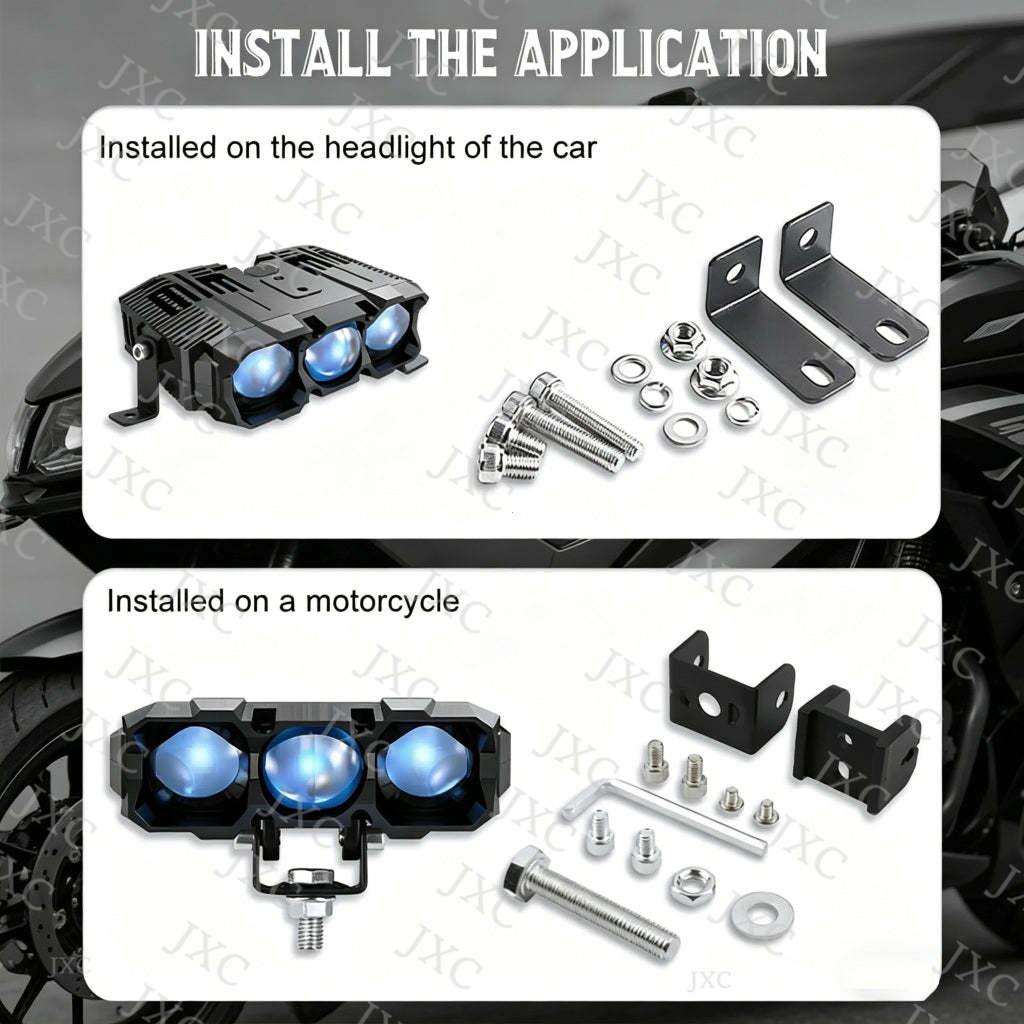 INSTALL THE APPLICATION

Installed on the headlight of the car

Installed on a motorcycle

JXC